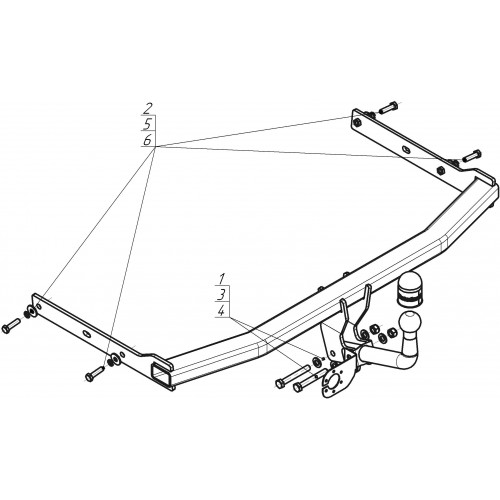 2
5
6
1
3
4